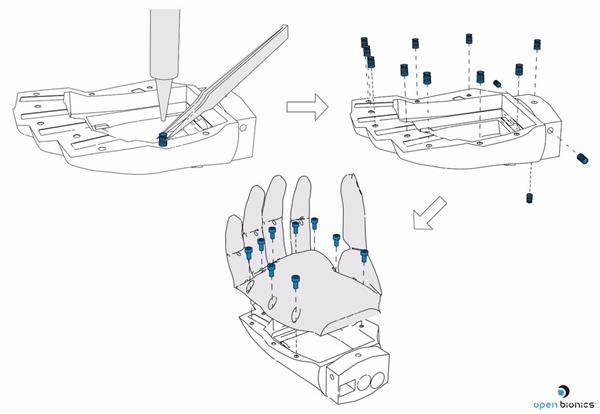 open bionics